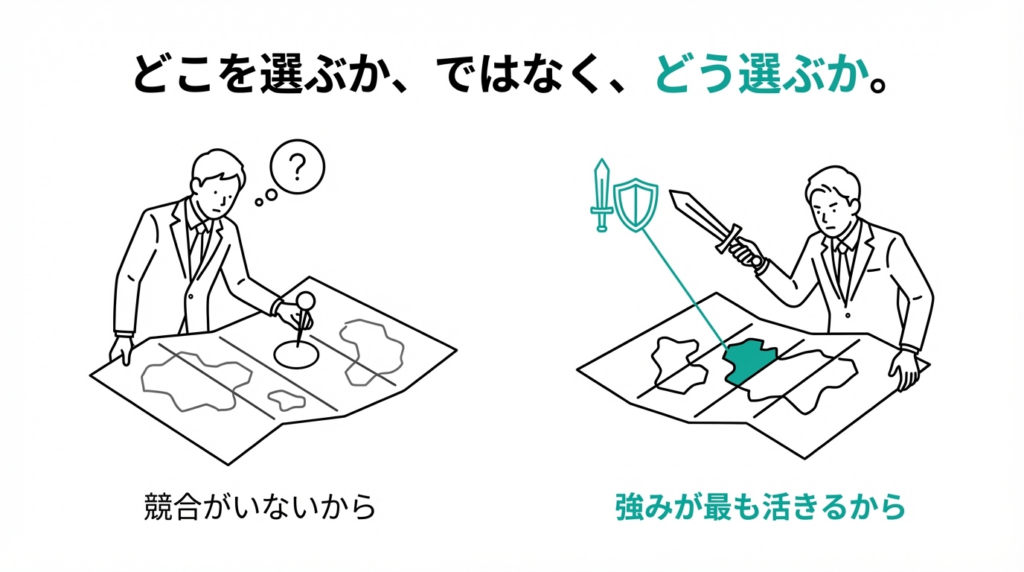 どこを選ぶか、ではなく、どう選ぶか。

?

競合がいないから

強みが最も活きるから