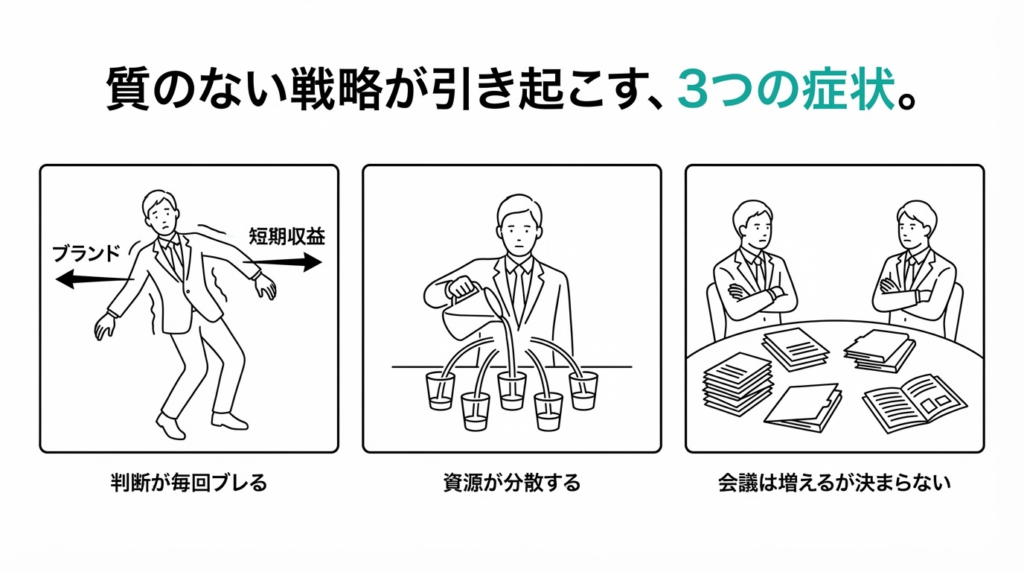 質のない戦略が引き起こす、3つの症状。

ブランド

短期収益

判断が毎回ブレる

資源が分散する

会議は増えるが決まらない