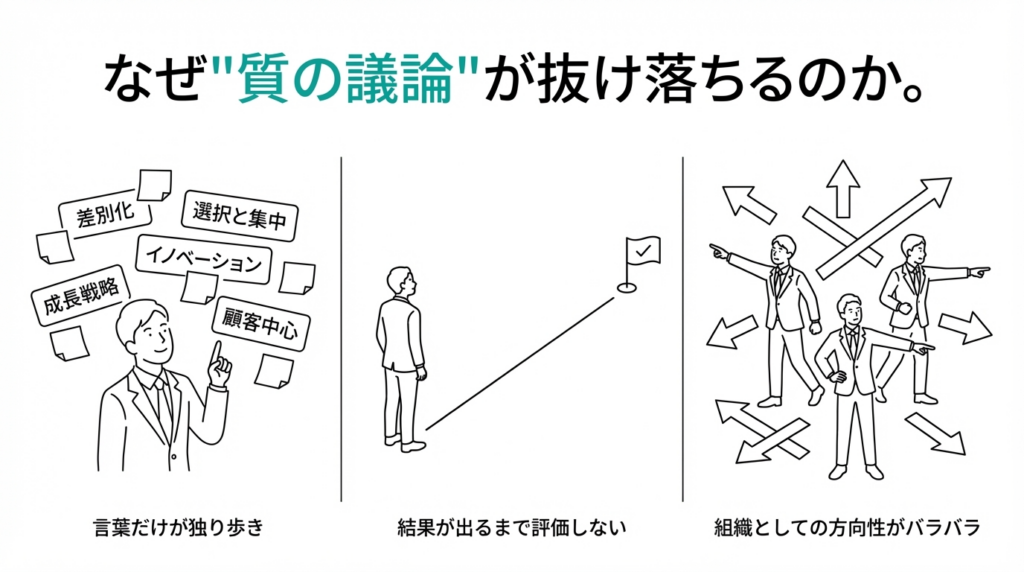 なぜ"質の議論"が抜け落ちるのか。

差別化
選択と集中
イノベーション
成長戦略
顧客中心

言葉だけが独り歩き

結果が出るまで評価しない

組織としての方向性がバラバラ