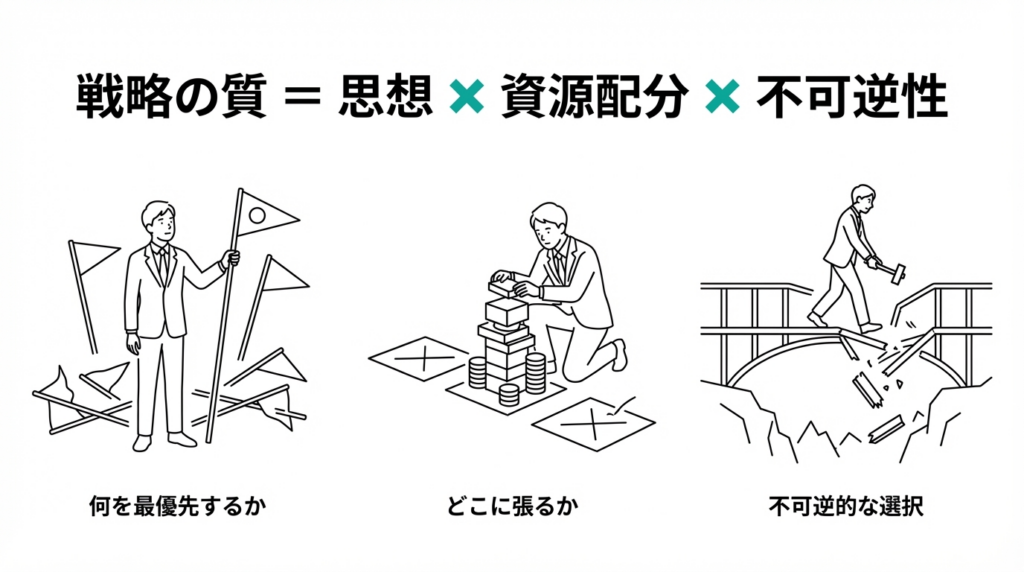 戦略の質 ＝ 思想 × 資源配分 × 不可逆性

何を最優先するか

どこに張るか

不可逆的な選択