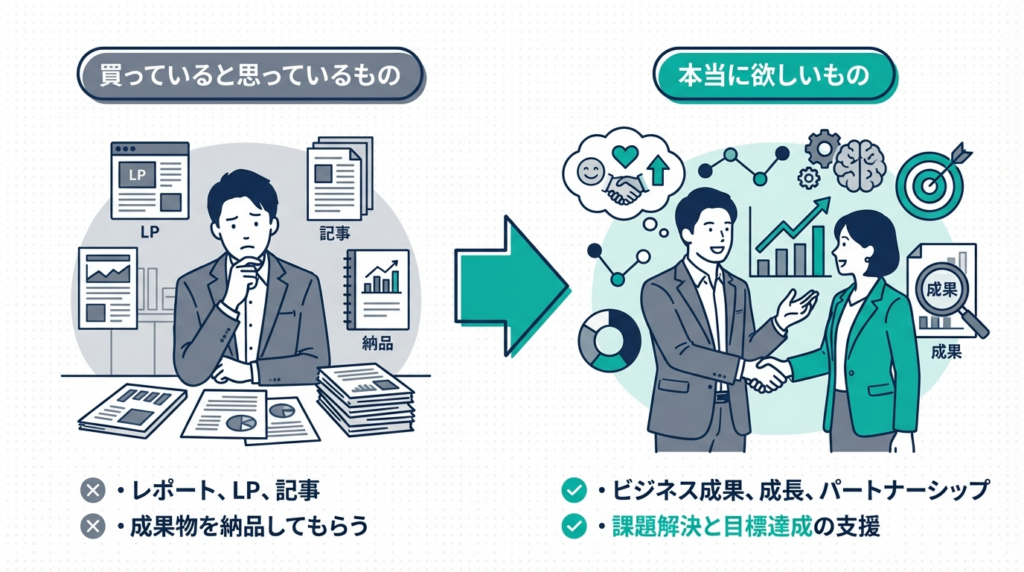 買っていると思っているもの

LP

LP

記事

納品

・レポート、LP、記事

・成果物を納品してもらう

本当に欲しいもの

成果

成果

・ビジネス成果、成長、パートナーシップ

・課題解決と目標達成の支援