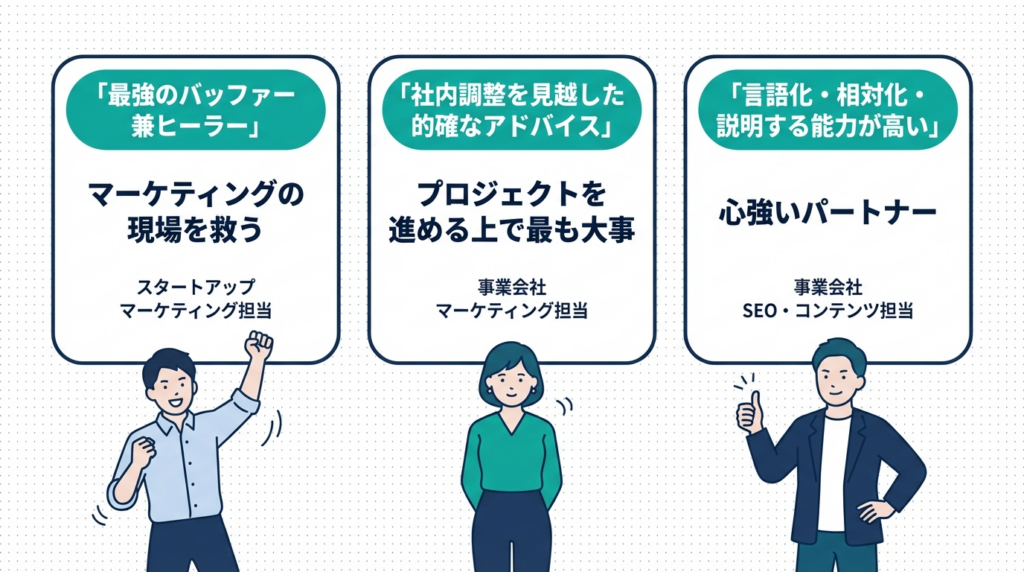 「最強のバッファー兼ヒーラー」

マーケティングの現場を救う

スタートアップ
マーケティング担当

「社内調整を見越した的確なアドバイス」

プロジェクトを進める上で最も大事

事業会社
マーケティング担当

「言語化・相対化・説明する能力が高い」

心強いパートナー

事業会社
SEO・コンテンツ担当